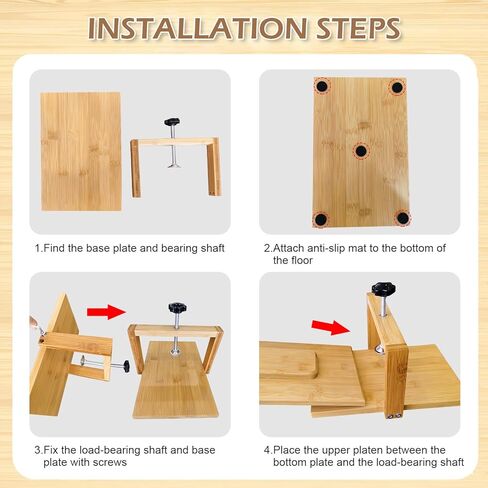 INSTALLATION STEPS

1.Find the base plate and bearing shaft

2.Attach anti-slip mat to the bottom of the floor

3.Fix the load-bearing shaft and base plate with screws

4.Place the upper platen between the bottom plate and the load-bearing shaft