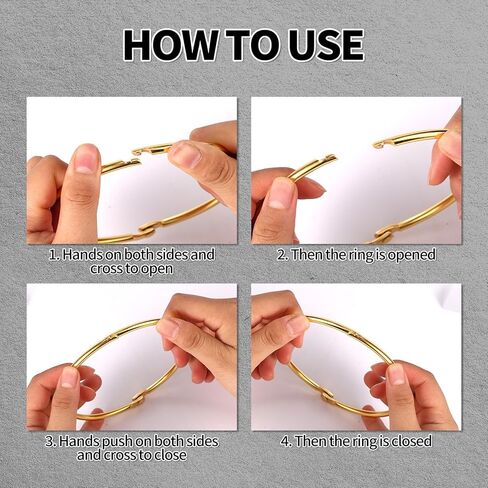 HOW TO USE

1. Hands on both sides and cross to open

2. Then the ring is opened

3. Hands push on both sides and cross to close

4. Then the ring is closed