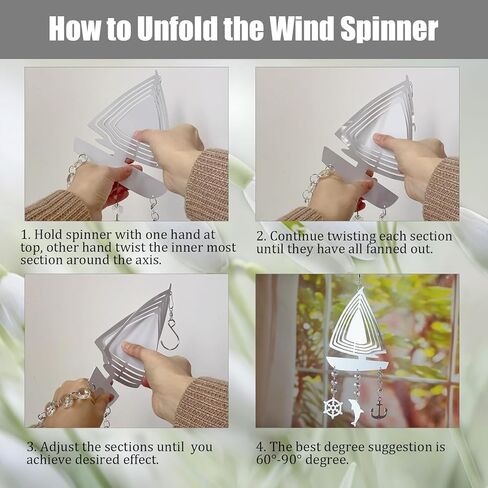 How to Unfold the Wind Spinner

1. Hold spinner with one hand at top, other hand twist the inner most section around the axis.

2. Continue twisting each section until they have all fanned out.

3. Adjust the sections until you achieve desired effect.

4. The best degree suggestion is 60°-90° degree.