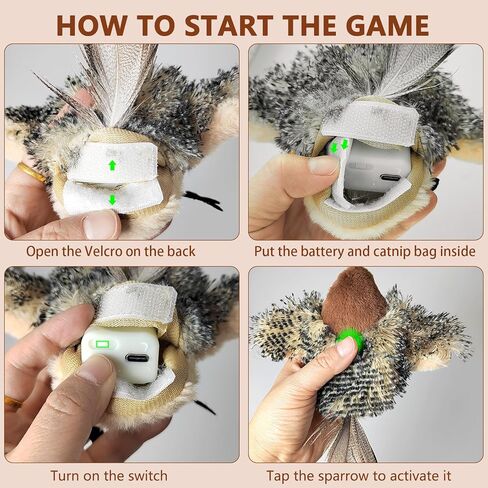 HOW TO START THE GAME

Open the Velcro on the back

Put the battery and catnip bag inside

Turn on the switch

Tap the sparrow to activate it