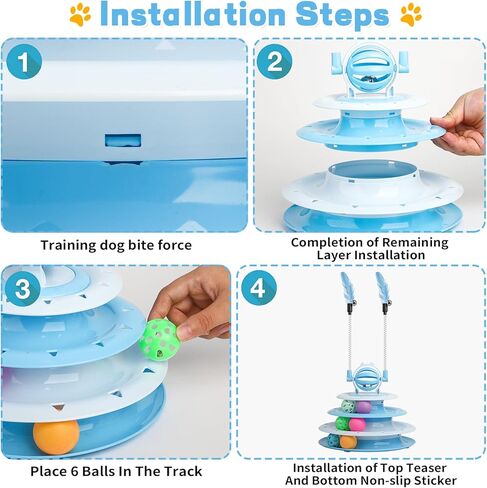 Installation Steps

1

Training dog bite force

2

Completion of Remaining Layer Installation

3

Place 6 Balls In The Track

4

Installation of Top Teaser And Bottom Non-slip Sticker