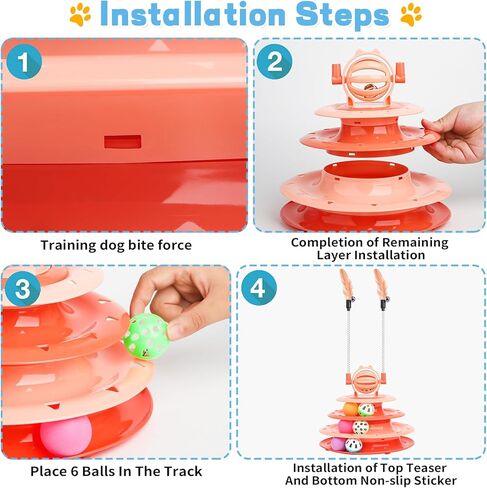 Installation Steps

1

Training dog bite force

2

Completion of Remaining Layer Installation

3

Place 6 Balls In The Track

4

Installation of Top Teaser And Bottom Non-slip Sticker