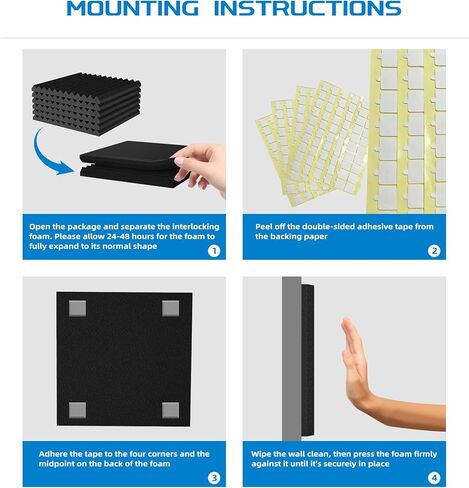 MOUNTING INSTRUCTIONS

Open the package and separate the interlocking foam. Please allow 24-48 hours for the foam to fully expand to its normal shape

1

Peel off the double-sided adhesive tape from the backing paper

2

Adhere the tape to the four corners and the midpoint on the back of the foam

3

Wipe the wall clean, then press the foam firmly against it until it's securely in place

4