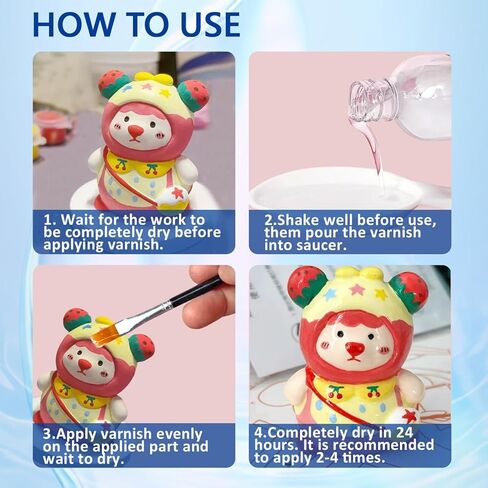 HOW TO USE

1. Wait for the work to be completely dry before applying varnish.

2.Shake well before use, them pour the varnish into saucer.

3.Apply varnish evenly on the applied part and wait to dry.

4.Completely dry in 24 hours. It is recommended to apply 2-4 times.