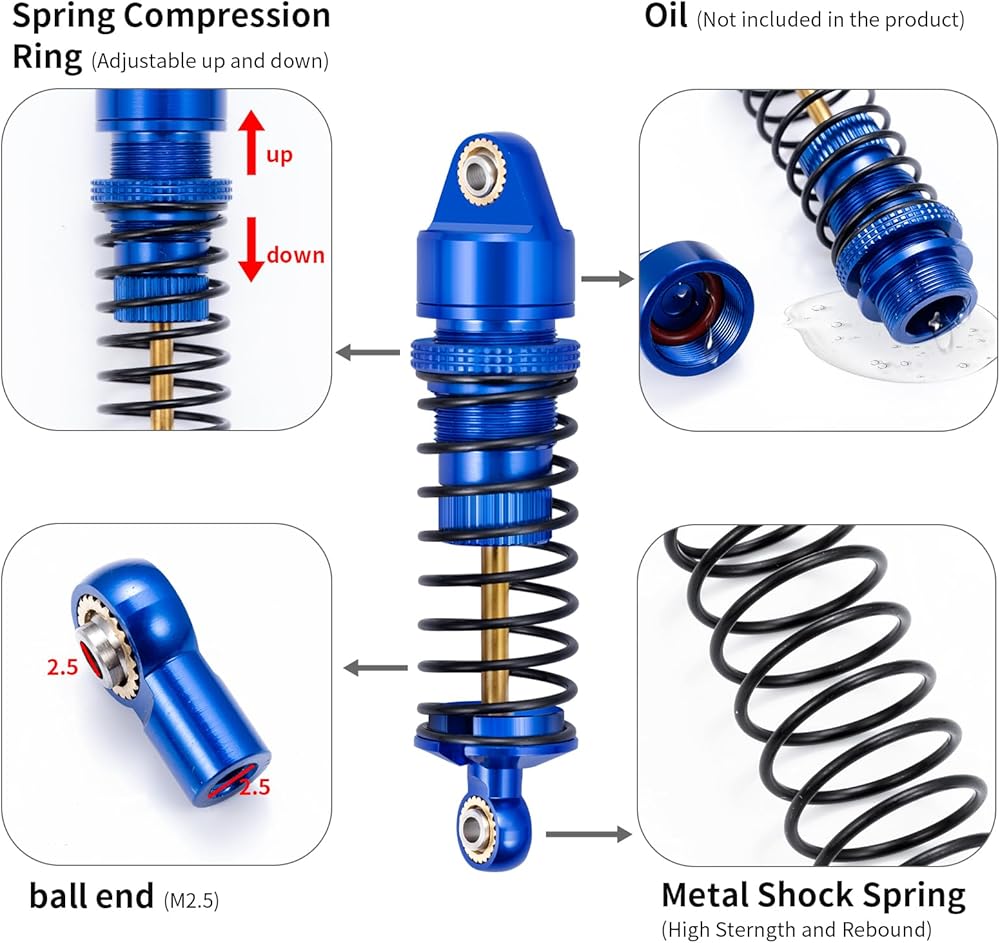 Spring Compression Ring (Adjustable up and down)

up

down

Oil (Not included in the product)

2.5

2.5

ball end (M2.5)

Metal Shock Spring (High Sterngth and Rebound)