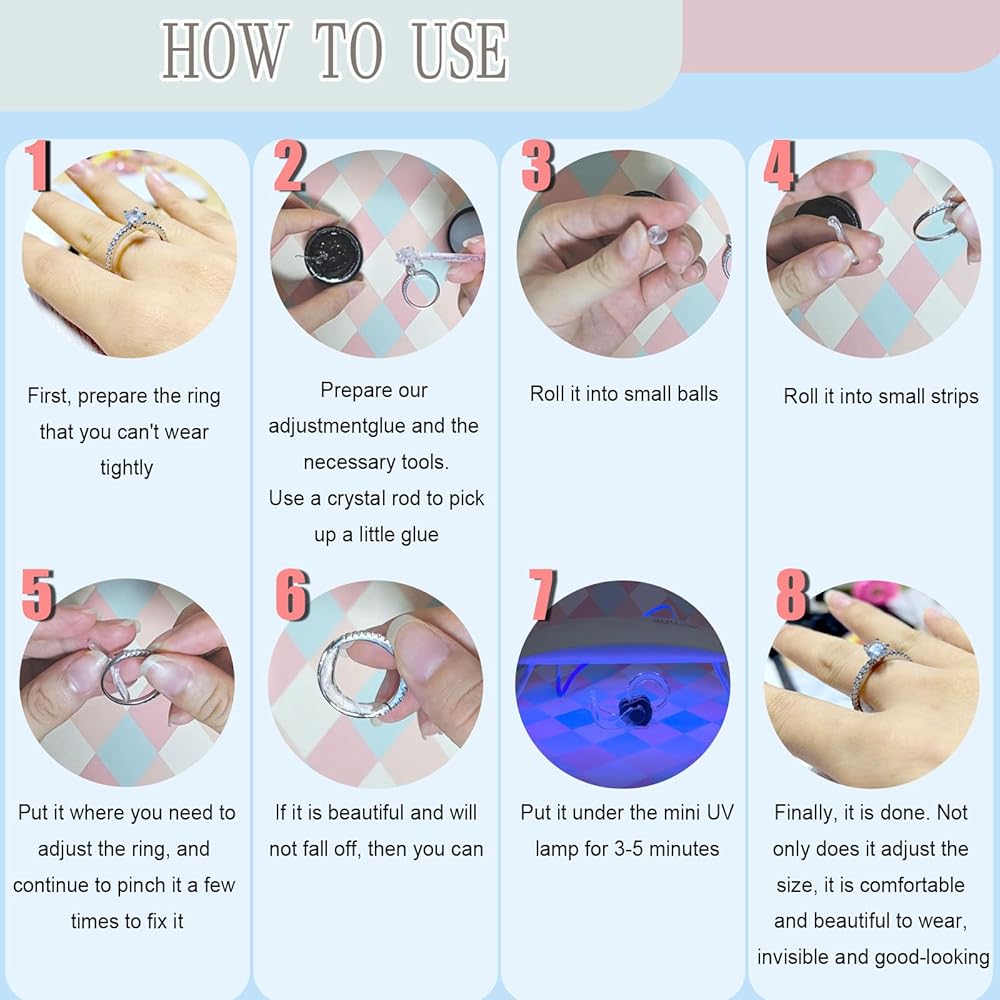 HOW TO USE

1

First, prepare the ring that you can't wear tightly

2

Prepare our adjustmentglue and the necessary tools.
Use a crystal rod to pick up a little glue

3

Roll it into small balls

4

Roll it into small strips

5

Put it where you need to adjust the ring, and continue to pinch it a few times to fix it

6

If it is beautiful and will not fall off, then you can

7

Put it under the mini UV lamp for 3-5 minutes

8

Finally, it is done. Not only does it adjust the size, it is comfortable and beautiful to wear, invisible and good-looking