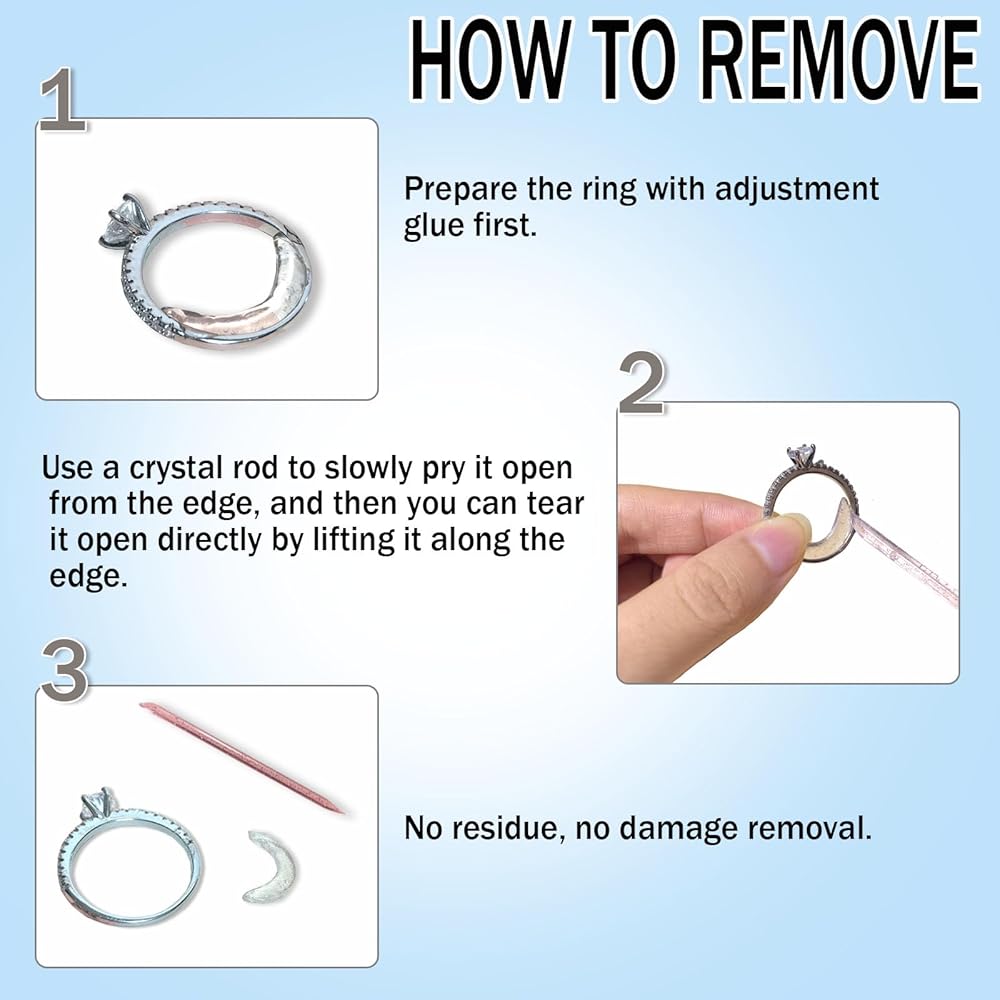 HOW TO REMOVE

1

Prepare the ring with adjustment glue first.

2

Use a crystal rod to slowly pry it open from the edge, and then you can tear it open directly by lifting it along the edge.

3

No residue, no damage removal.