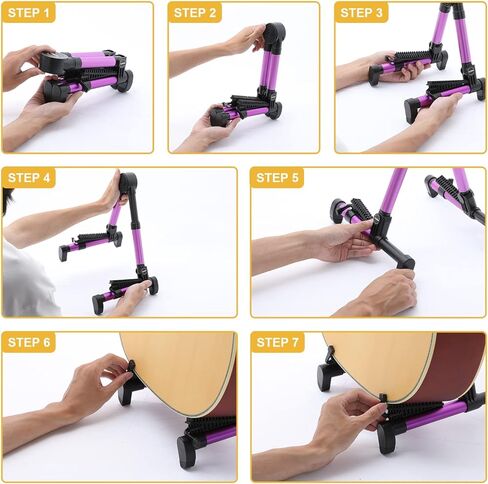 STEP 1

STEP 2

STEP 3

STEP 4

STEP 5

STEP 6

STEP 7