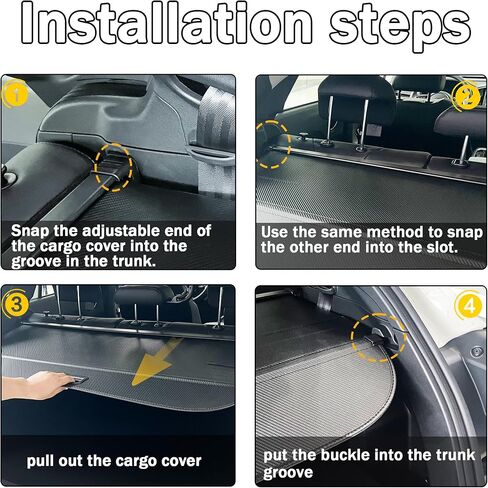 Installation steps

1
Snap the adjustable end of the cargo cover into the groove in the trunk.

2
Use the same method to snap the other end into the slot.

3
pull out the cargo cover

4
put the buckle into the trunk groove