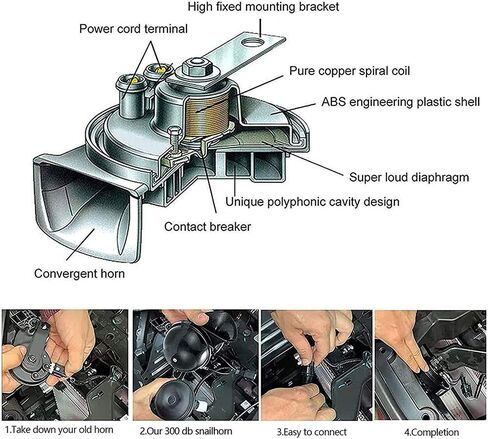 High fixed mounting bracket

Power cord terminal

Pure copper spiral coil

ABS engineering plastic shell

Super loud diaphragm

Unique polyphonic cavity design

Contact breaker

Convergent horn

1.Take down your old horn

2.Our 300 db snailhorn

3.Easy to connect

4.Completion