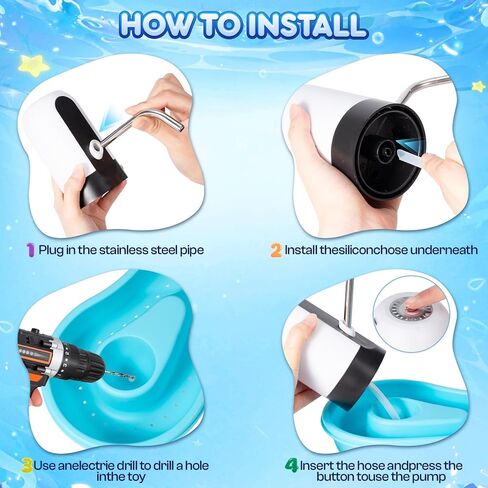 HOW TO INSTALL

1 Plug in the stainless steel pipe

2 Install thesiliconchose underneath

3 Use anelectrie drill to drill a hole inthe toy

4 Insert the hose andpress the button touse the pump