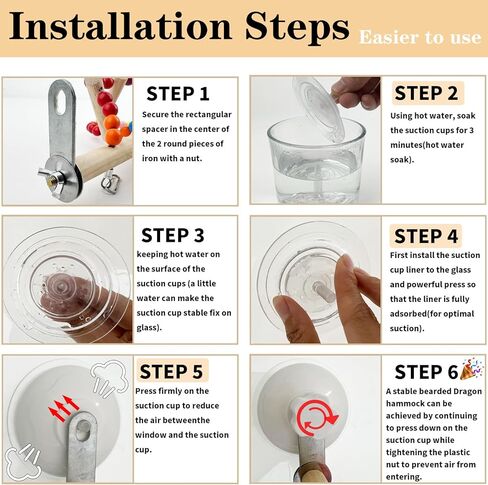 Installation Steps Easier to use

STEP 1
Secure the rectangular spacer in the center of the 2 round pieces of iron with a nut.

STEP 2
Using hot water, soak the suction cups for 3 minutes(hot water soak).

STEP 3
keeping hot water on the surface of the suction cups (a little water can make the suction cup stable fix on glass).

STEP 4
First install the suction cup liner to the glass and powerful press so that the liner is fully adsorbed(for optimal suction).

STEP 5
Press firmly on the suction cup to reduce the air betweenthe window and the suction cup.

STEP 6
A stable bearded Dragon hammock can be achieved by continuing to press down on the suction cup while tightening the plastic nut to prevent air from entering.