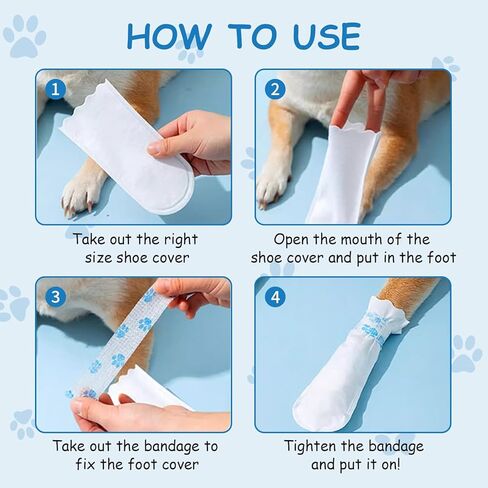 HOW TO USE

1

Take out the right size shoe cover

2

Open the mouth of the shoe cover and put in the foot

3

Take out the bandage to fix the foot cover

4

Tighten the bandage and put it on!