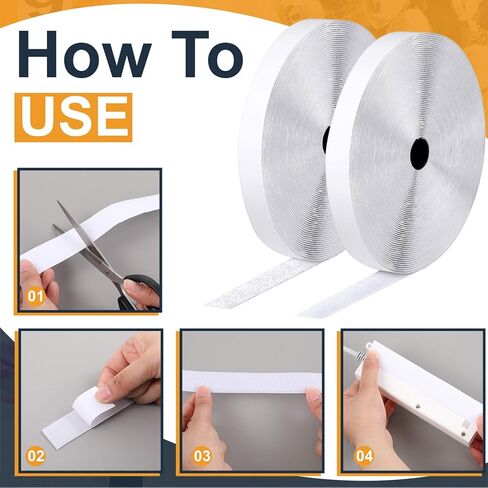 How To
USE

01

02

03

04