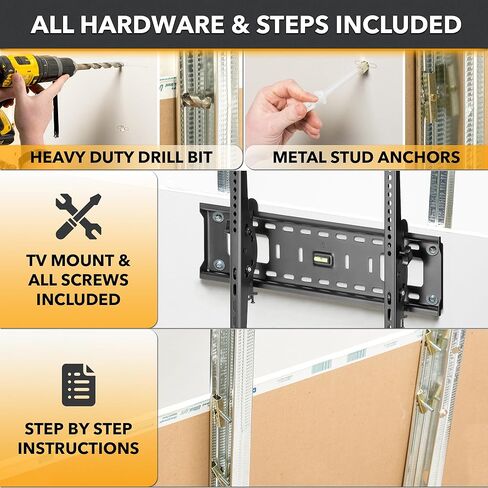 ALL HARDWARE & STEPS INCLUDED

HEAVY DUTY DRILL BIT

METAL STUD ANCHORS

TV MOUNT & ALL SCREWS INCLUDED

STEP BY STEP INSTRUCTIONS