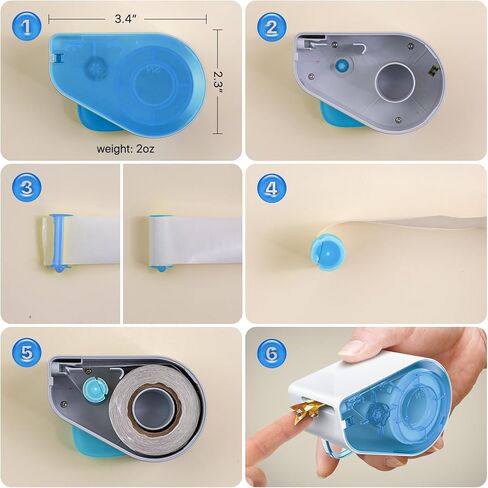 1
3.4"
2.3"
weight: 2oz
2
3
4
5
6