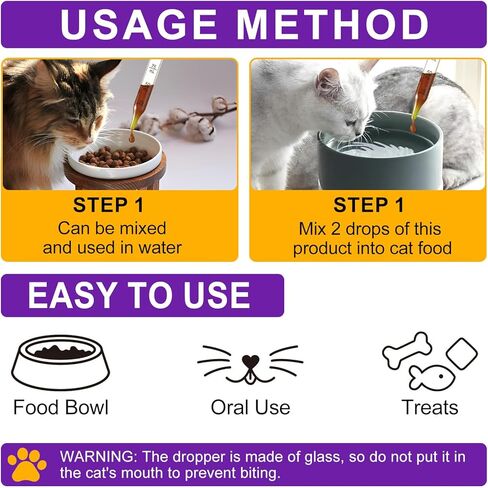 USAGE METHOD

STEP 1
Can be mixed and used in water

STEP 1
Mix 2 drops of this product into cat food

EASY TO USE

Food Bowl

Oral Use

Treats

WARNING: The dropper is made of glass, so do not put it in the cat's mouth to prevent biting.