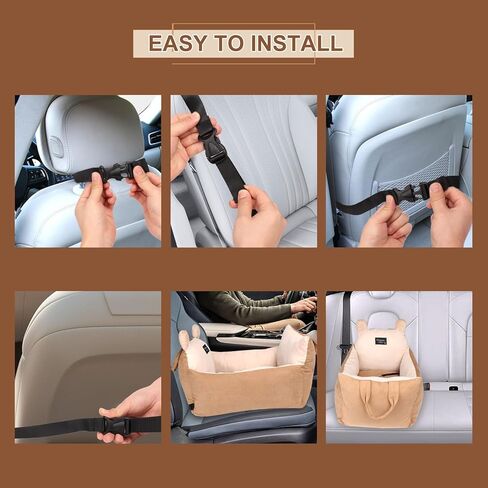 EASY TO INSTALL