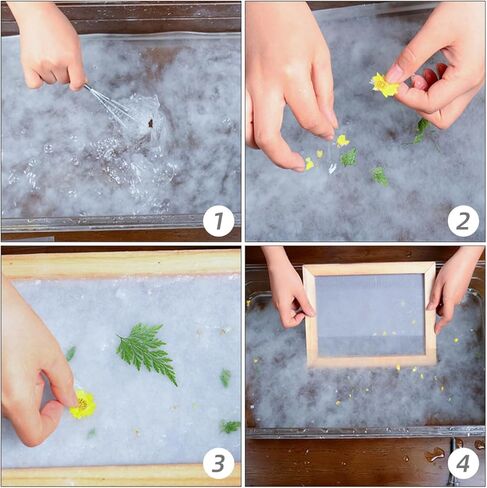 1

2

3

4