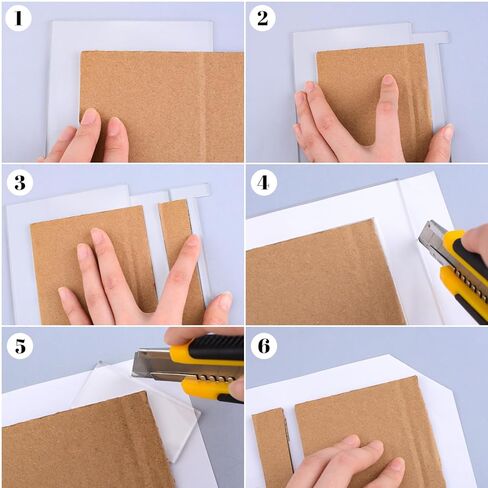 1

2

3

4

5

6