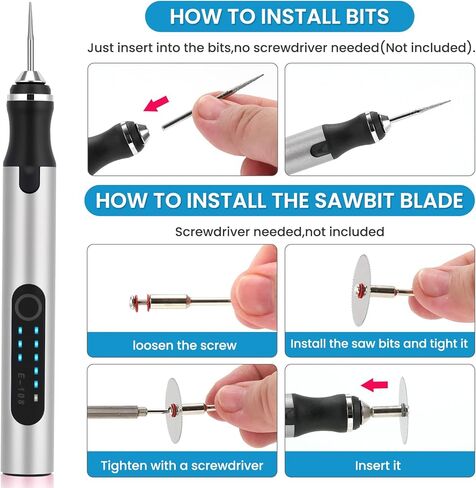 HOW TO INSTALL BITS

Just insert into the bits,no screwdriver needed(Not included).

HOW TO INSTALL THE SAWBIT BLADE

Screwdriver needed,not included

loosen the screw

Install the saw bits and tight it

Tighten with a screwdriver

Insert it

E-108