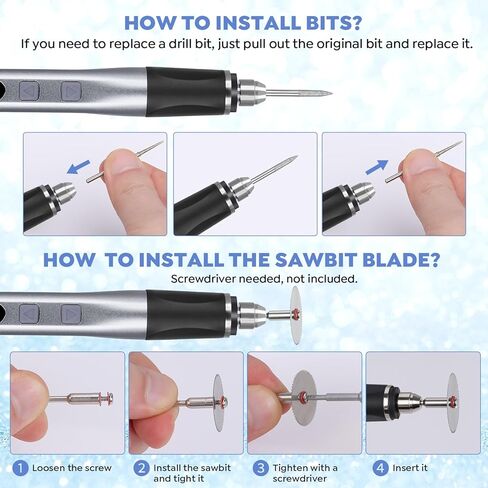 HOW TO INSTALL BITS?
If you need to replace a drill bit, just pull out the original bit and replace it.

HOW TO INSTALL THE SAWBIT BLADE?
Screwdriver needed, not included.

1 Loosen the screw

2 Install the sawbit and tight it

3 Tighten with a screwdriver

4 Insert it