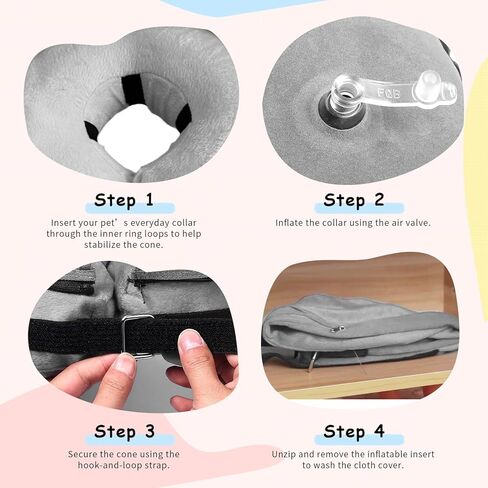 FQB

Step 1

Insert your pet’s everyday collar through the inner ring loops to help stabilize the cone.

Step 2

Inflate the collar using the air valve.

Step 3

Secure the cone using the hook-and-loop strap.

Step 4

Unzip and remove the inflatable insert to wash the cloth cover.