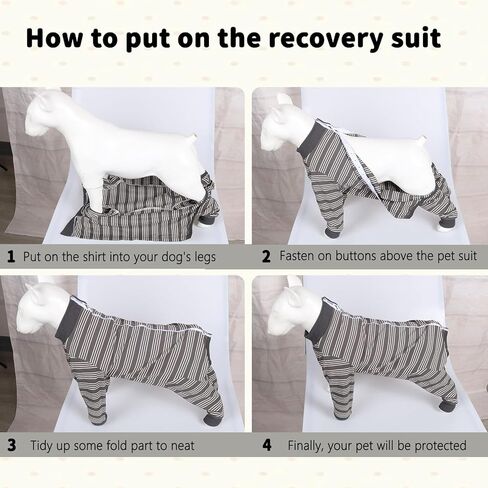 How to put on the recovery suit

1 Put on the shirt into your dog's legs

2 Fasten on buttons above the pet suit

3 Tidy up some fold part to neat

4 Finally, your pet will be protected