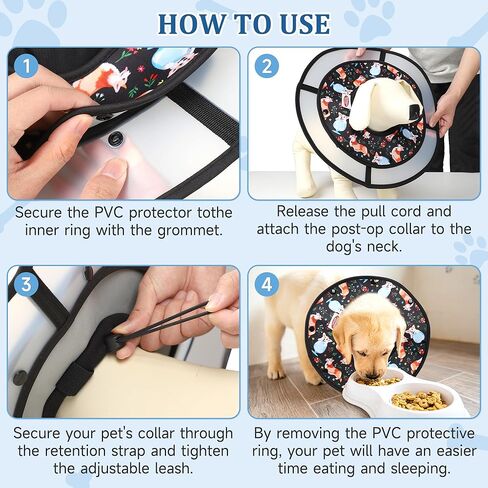 HOW TO USE

1

Secure the PVC protector tothe inner ring with the grommet.

2

Release the pull cord and attach the post-op collar to the dog's neck.

3

Secure your pet's collar through the retention strap and tighten the adjustable leash.

4

By removing the PVC protective ring, your pet will have an easier time eating and sleeping.