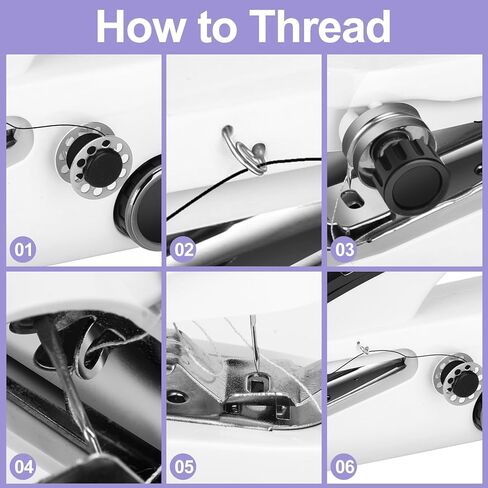 How to Thread

01

02

03

04

05

06