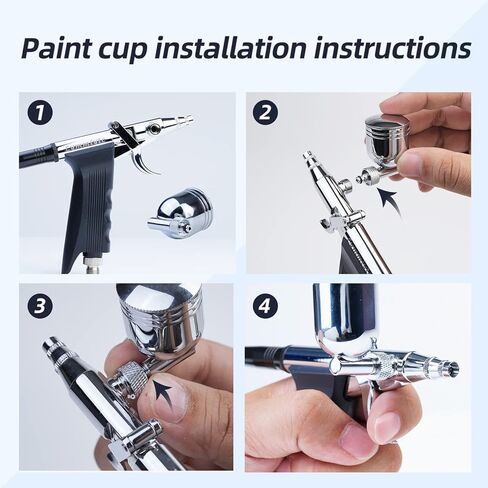 Paint cup installation instructions

1

2

3

4