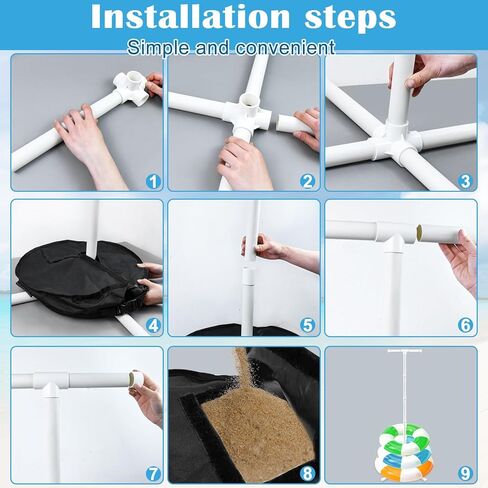 Installation steps
Simple and convenient

1
2
3
4
5
6
7
8
9