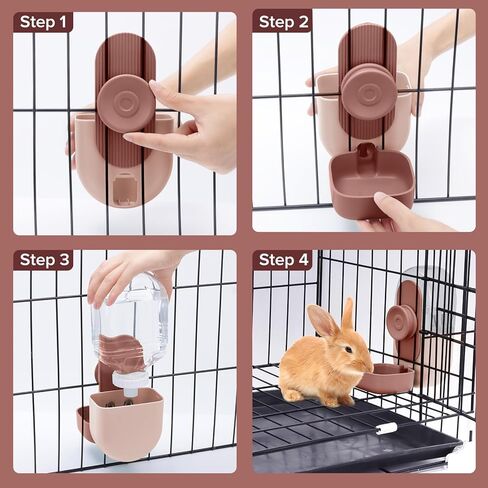 Step 1

Step 2

Step 3

Step 4