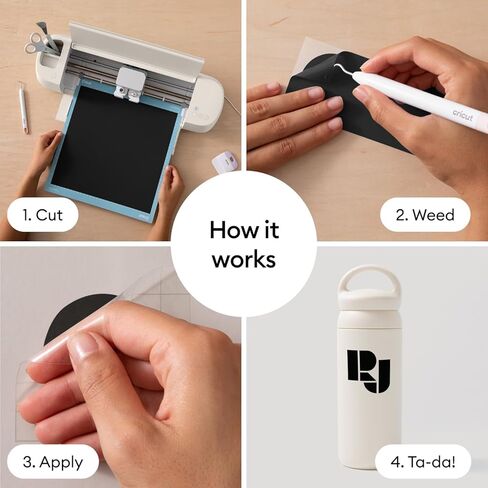 1. Cut

cricut

2. Weed

How it works

3. Apply

RJ

4. Ta-da!