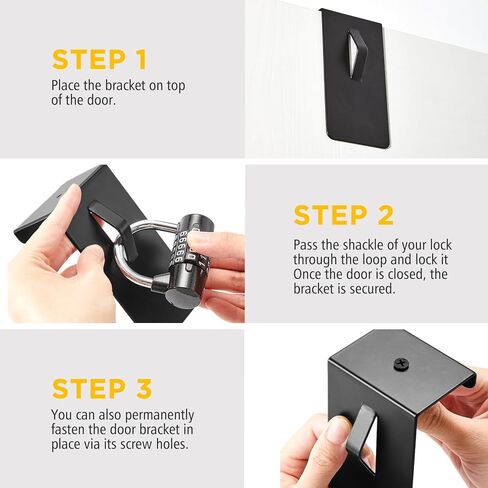 STEP 1
Place the bracket on top of the door.

STEP 2
Pass the shackle of your lock through the loop and lock it Once the door is closed, the bracket is secured.

STEP 3
You can also permanently fasten the door bracket in place via its screw holes.