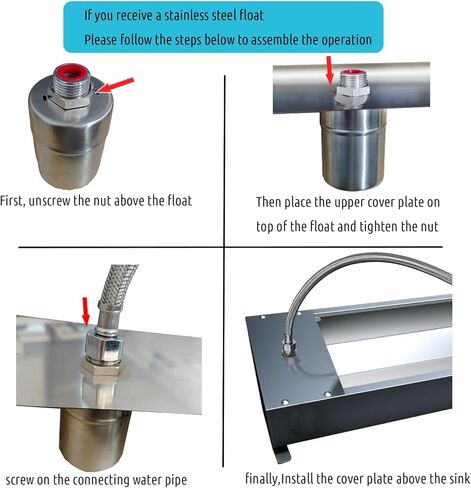 If you receive a stainless steel float
Please follow the steps below to assemble the operation

First, unscrew the nut above the float

Then place the upper cover plate on top of the float and tighten the nut

screw on the connecting water pipe

finally,Install the cover plate above the sink