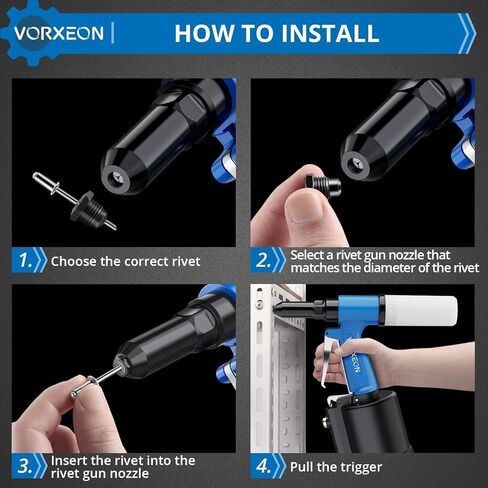 VORXEON

HOW TO INSTALL

1. Choose the correct rivet

2. Select a rivet gun nozzle that matches the diameter of the rivet

3. Insert the rivet into the rivet gun nozzle

VORXEON

4. Pull the trigger