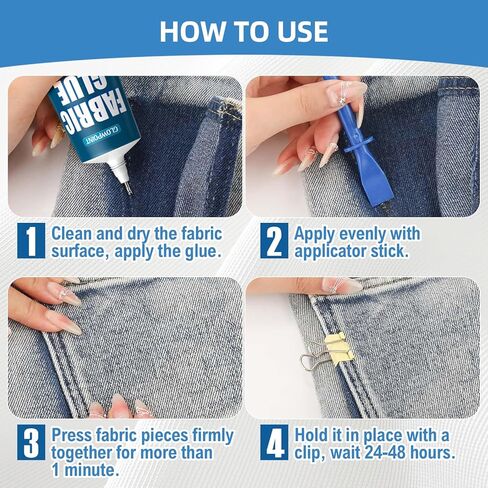 HOW TO USE

FABRIC GLUE
CLOWPOINT

1 Clean and dry the fabric surface, apply the glue.

2 Apply evenly with applicator stick.

3 Press fabric pieces firmly together for more than 1 minute.

4 Hold it in place with a clip, wait 24-48 hours.