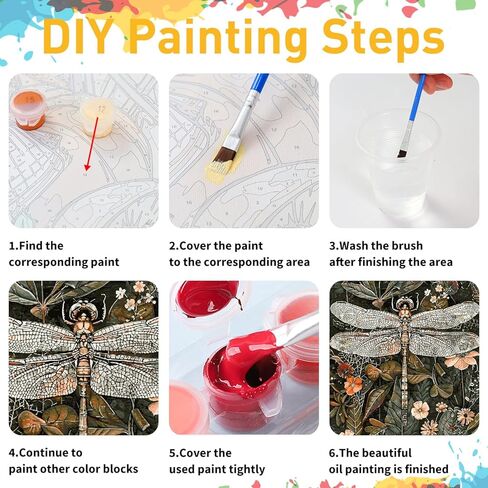 DIY Painting Steps

12

1.Find the corresponding paint

2.Cover the paint to the corresponding area

3.Wash the brush after finishing the area

4.Continue to paint other color blocks

5.Cover the used paint tightly

6.The beautiful oil painting is finished