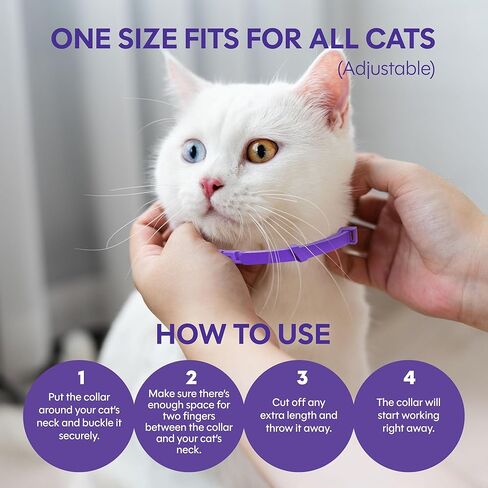 ONE SIZE FITS FOR ALL CATS
(Adjustable)

HOW TO USE

1
Put the collar around your cat's neck and buckle it securely.

2
Make sure there's enough space for two fingers between the collar and your cat's neck.

3
Cut off any extra length and throw it away.

4
The collar will start working right away.