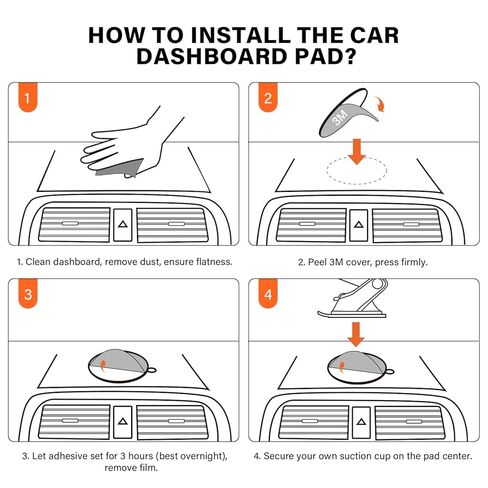 HOW TO INSTALL THE CAR DASHBOARD PAD?

1

1. Clean dashboard, remove dust, ensure flatness.

2

3M

2. Peel 3M cover, press firmly.

3

3. Let adhesive set for 3 hours (best overnight), remove film.

4

4. Secure your own suction cup on the pad center.