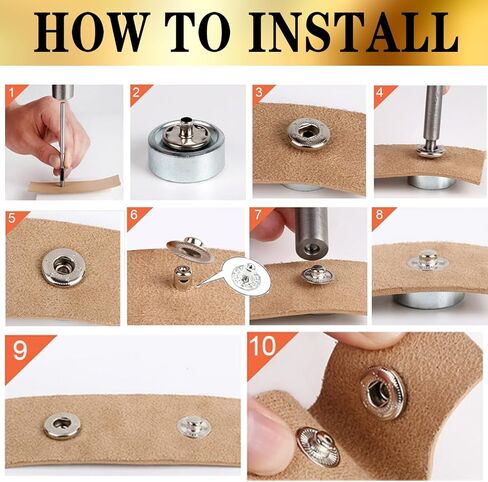 HOW TO INSTALL

1

2

3

4

5

6

7

8

9

10