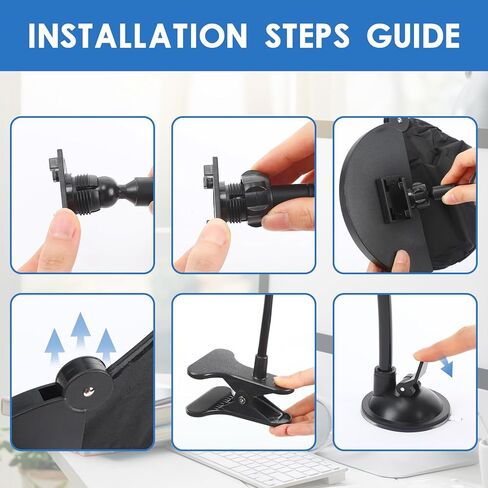 INSTALLATION STEPS GUIDE