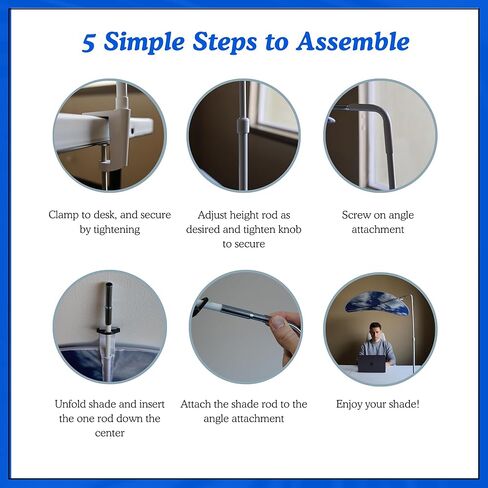 5 Simple Steps to Assemble

Clamp to desk, and secure by tightening

Adjust height rod as desired and tighten knob to secure

Screw on angle attachment

Unfold shade and insert the one rod down the center

Attach the shade rod to the angle attachment

Enjoy your shade!