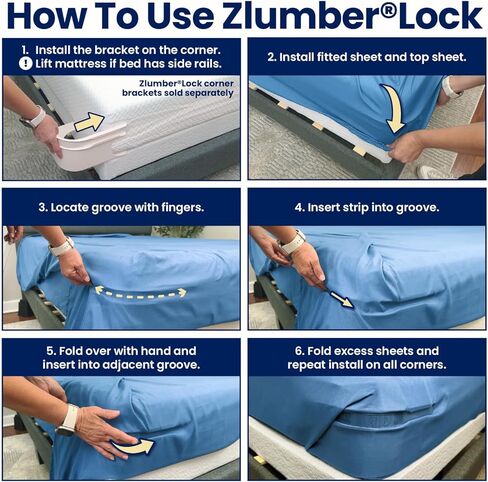 How To Use Zlumber®Lock

1. Install the bracket on the corner.
! Lift mattress if bed has side rails.

Zlumber®Lock corner brackets sold separately

2. Install fitted sheet and top sheet.

3. Locate groove with fingers.

4. Insert strip into groove.

5. Fold over with hand and insert into adjacent groove.

6. Fold excess sheets and repeat install on all corners.