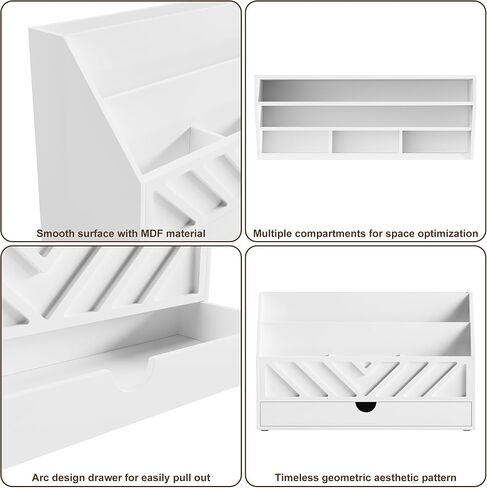 Smooth surface with MDF material

Multiple compartments for space optimization

Arc design drawer for easily pull out

Timeless geometric aesthetic pattern