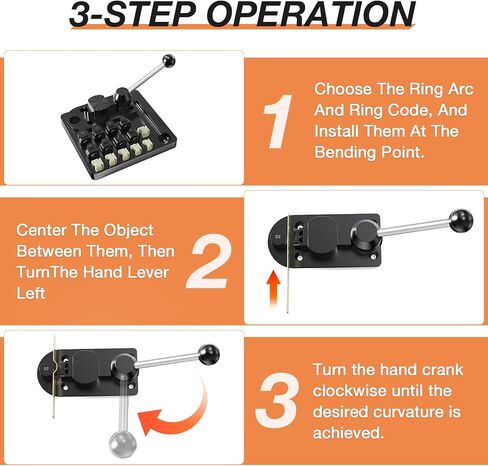 3-STEP OPERATION

1

Choose The Ring Arc And Ring Code, And Install Them At The Bending Point.

Center The Object Between Them, Then TurnThe Hand Lever Left

2

3

Turn the hand crank clockwise until the desired curvature is achieved.