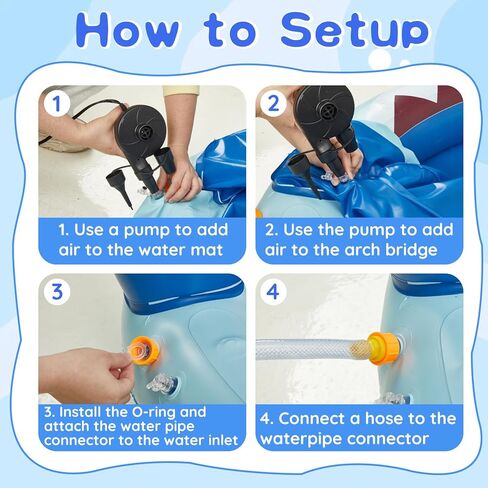 How to Setup

1

1. Use a pump to add air to the water mat

2

2. Use the pump to add air to the arch bridge

3

3. Install the O-ring and attach the water pipe connector to the water inlet

4

4. Connect a hose to the waterpipe connector