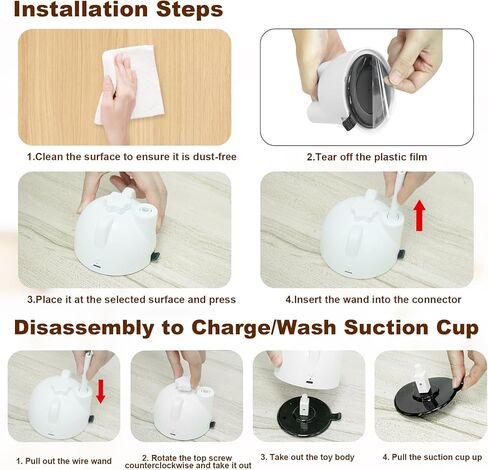 Installation Steps

1.Clean the surface to ensure it is dust-free

2.Tear off the plastic film

3.Place it at the selected surface and press

4.Insert the wand into the connector

Disassembly to Charge/Wash Suction Cup

1. Pull out the wire wand

2. Rotate the top screw counterclockwise and take it out

3. Take out the toy body

4. Pull the suction cup up