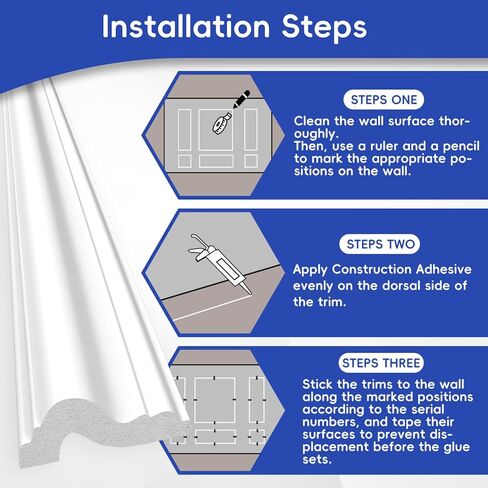 Installation Steps

STEPS ONE

Clean the wall surface thoroughly.
Then, use a ruler and a pencil to mark the appropriate positions on the wall.

STEPS TWO

Apply Construction Adhesive evenly on the dorsal side of the trim.

STEPS THREE

Stick the trims to the wall along the marked positions according to the serial numbers, and tape their surfaces to prevent displacement before the glue sets.